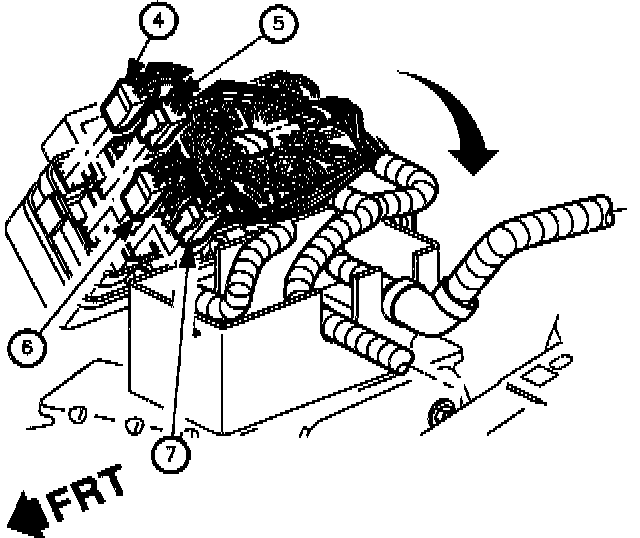 4
5
6
7
FRT