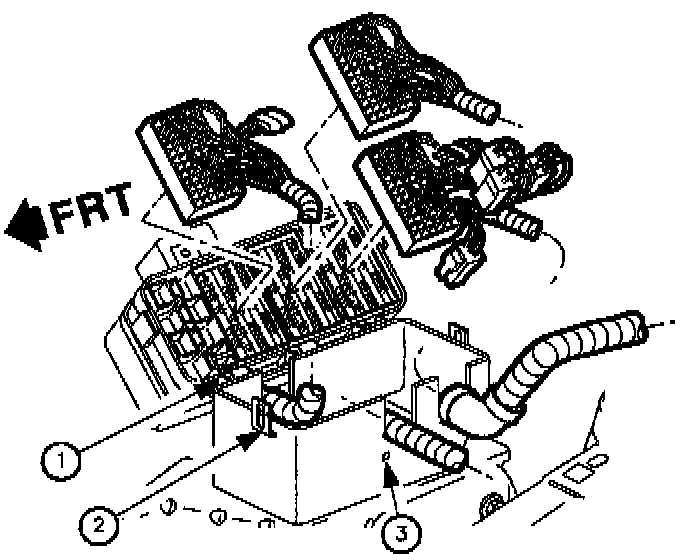 FRT
1
2
3