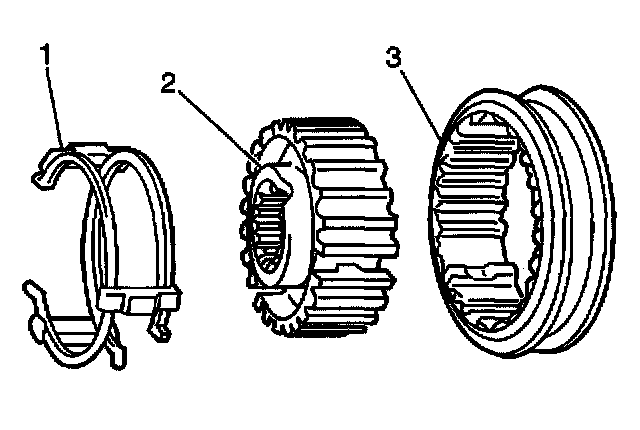 1
2
3