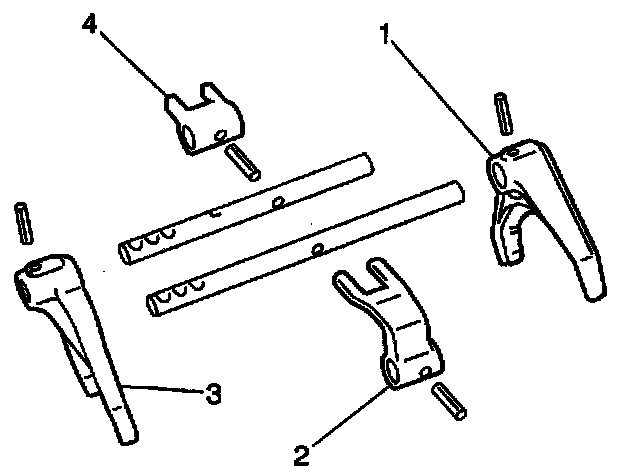 4
1
3
2