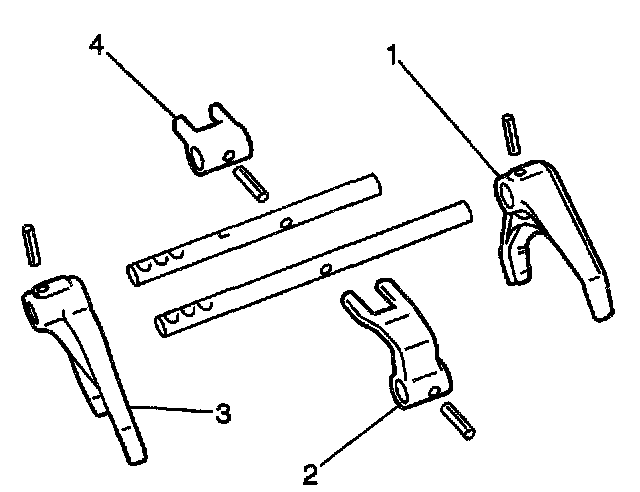 4
1
3
2