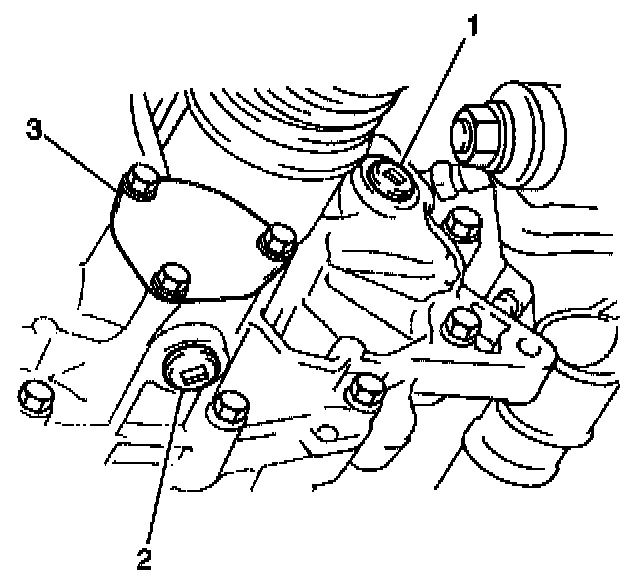 1
3
2