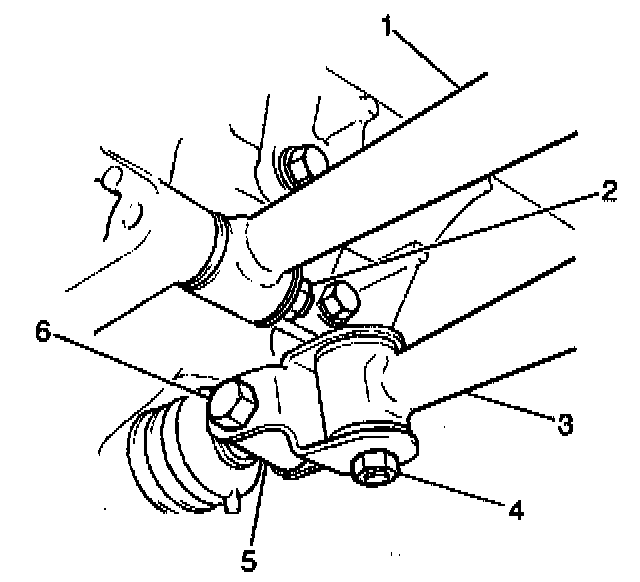 1
2
6
3
4
5