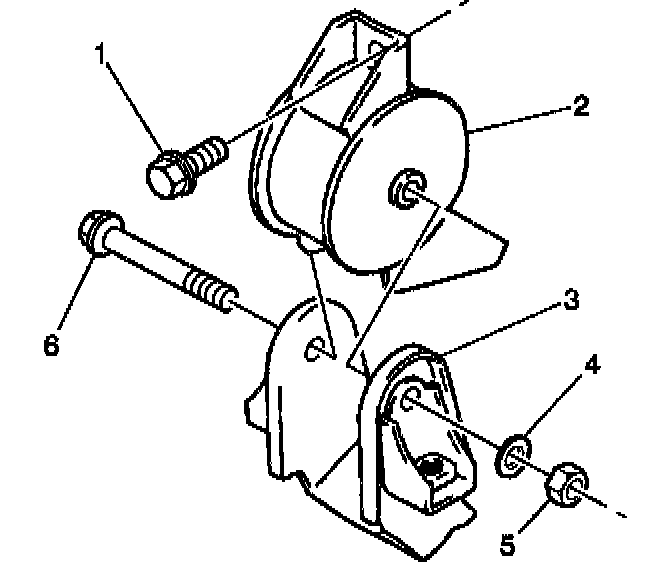 1
2
6
3
4
5