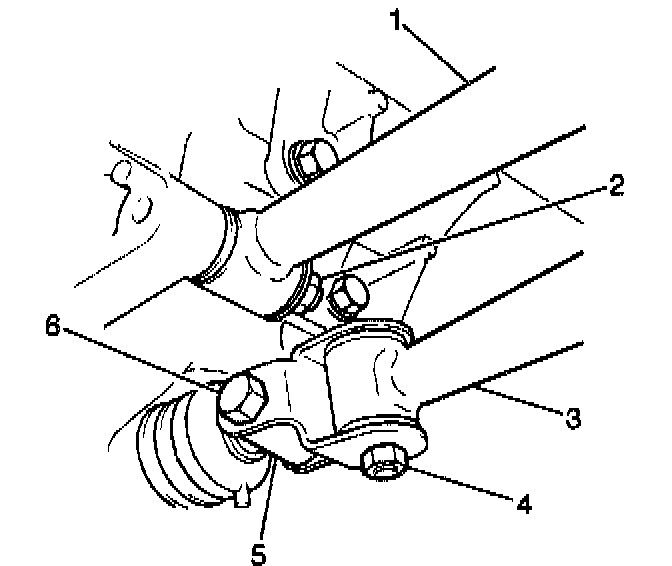 1
2
6
3
4
5