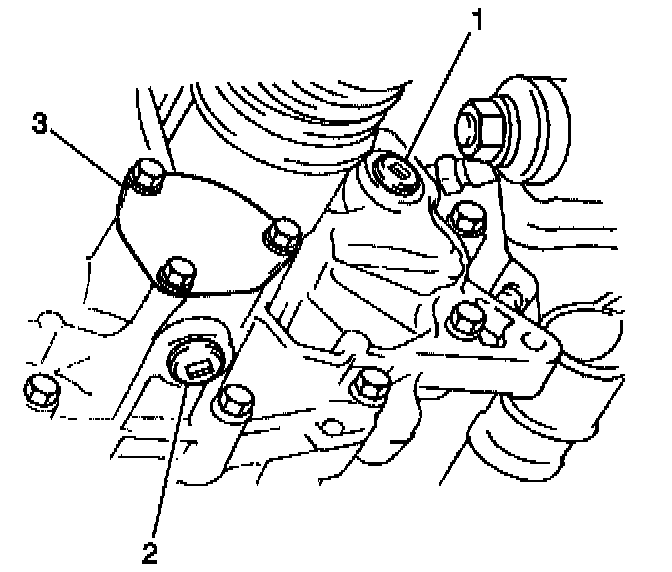 1
3
2