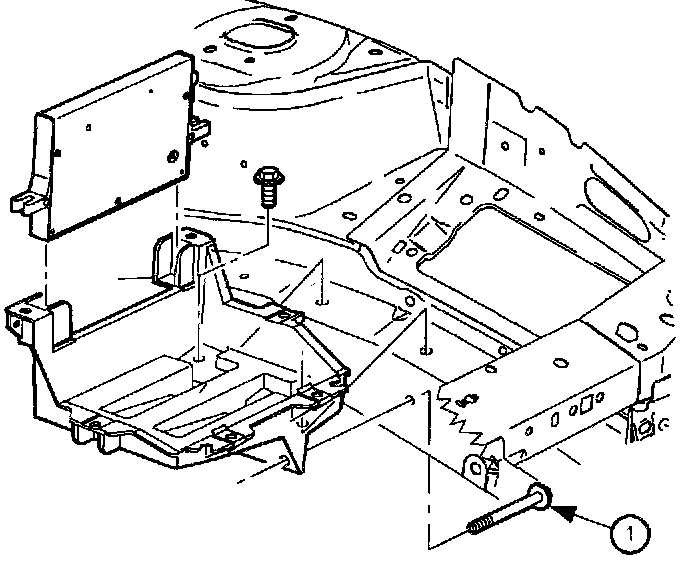 1