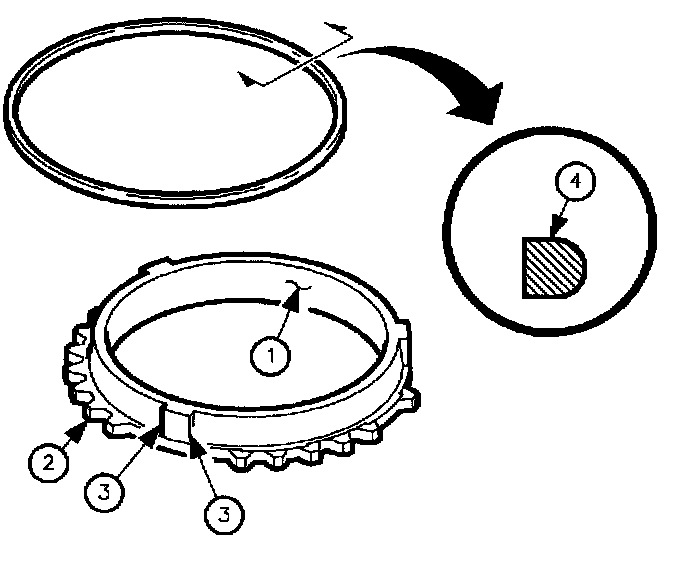 4

1

2

3

3