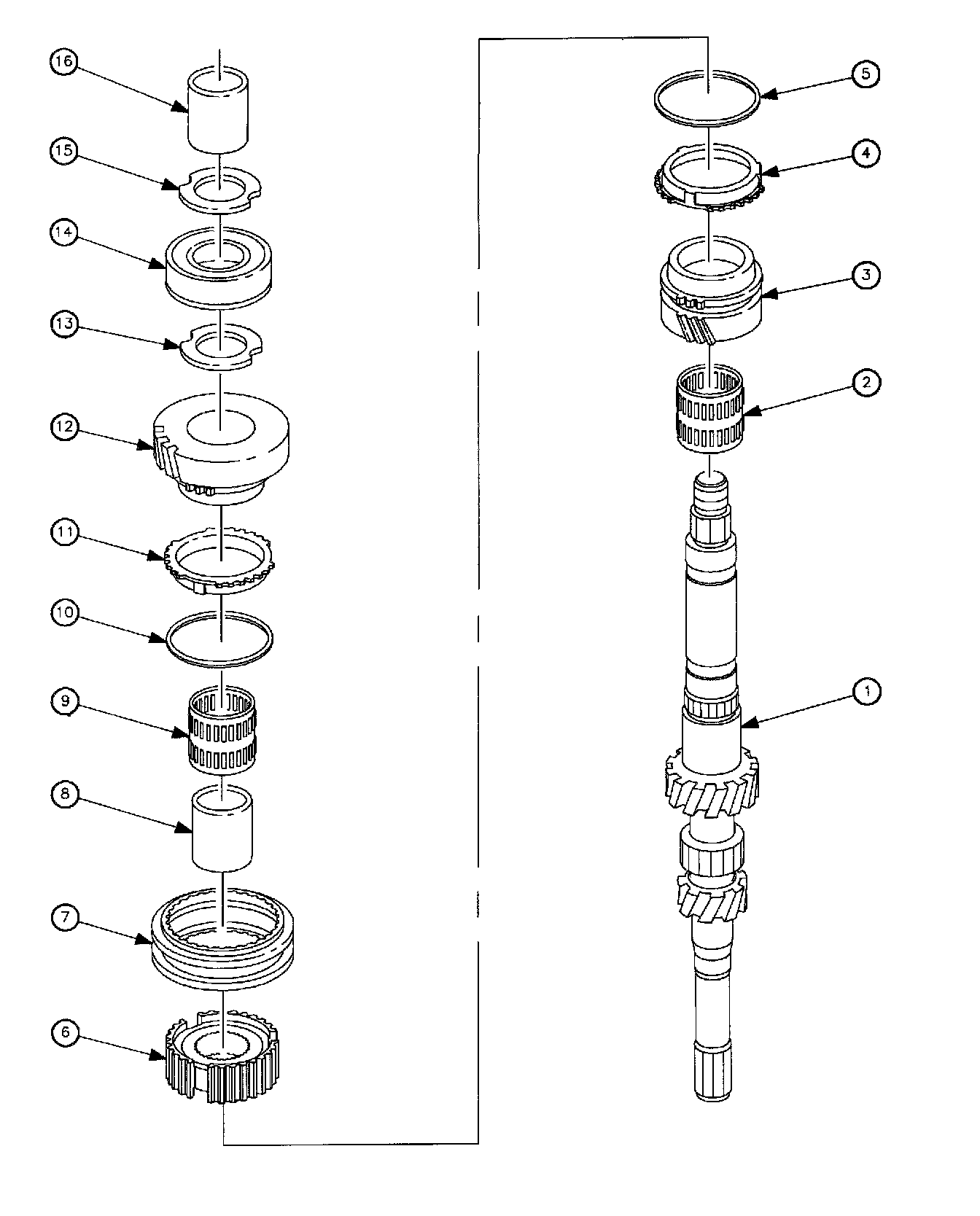 16
15
14
13
12
11
10
9
8
7
6
5
4
3
2
1