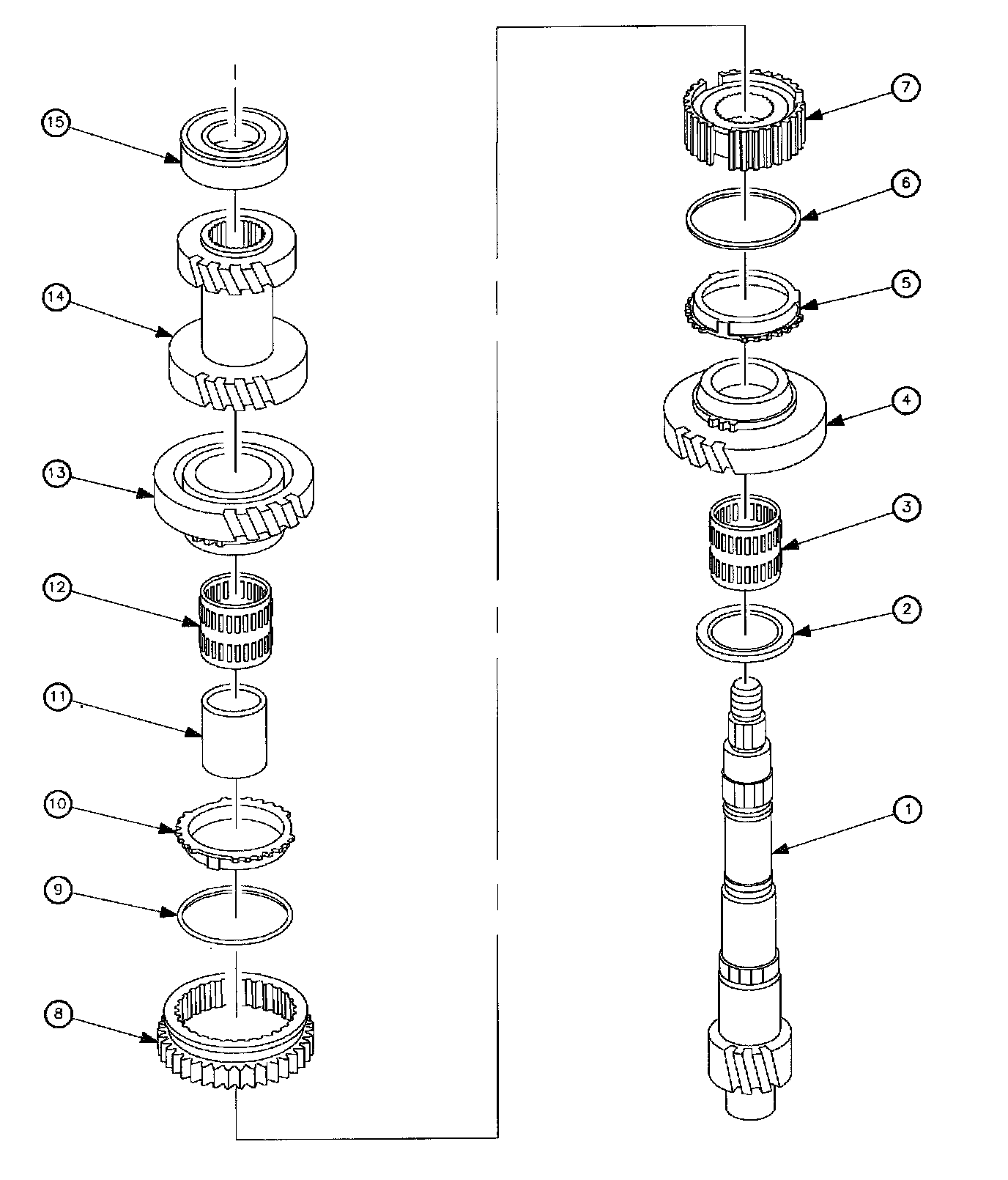 15
14
13
12
11
10
9
8
7
6
5
4
3
2
1