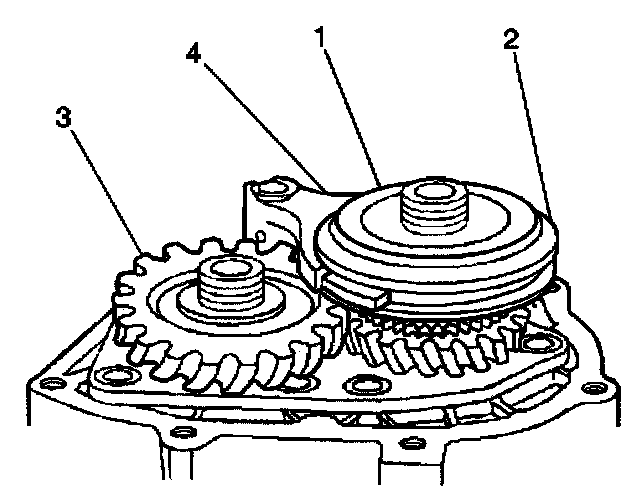 3
4
1
2