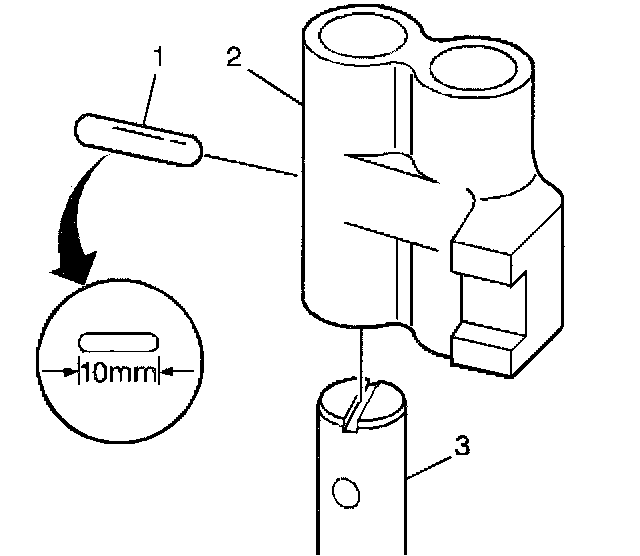 1
2
10mm
3