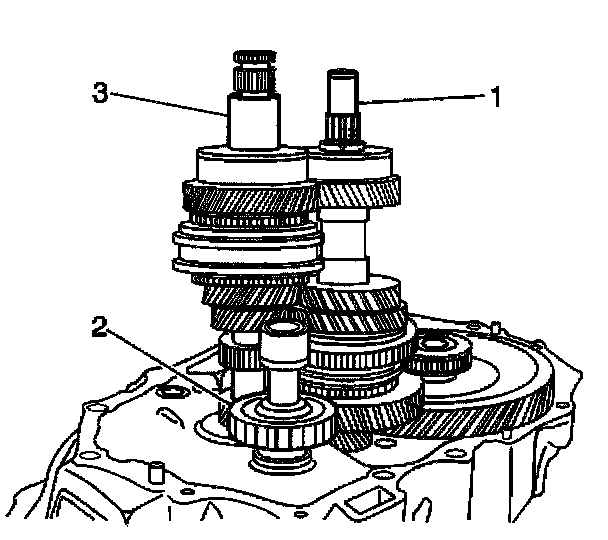 3
1
2