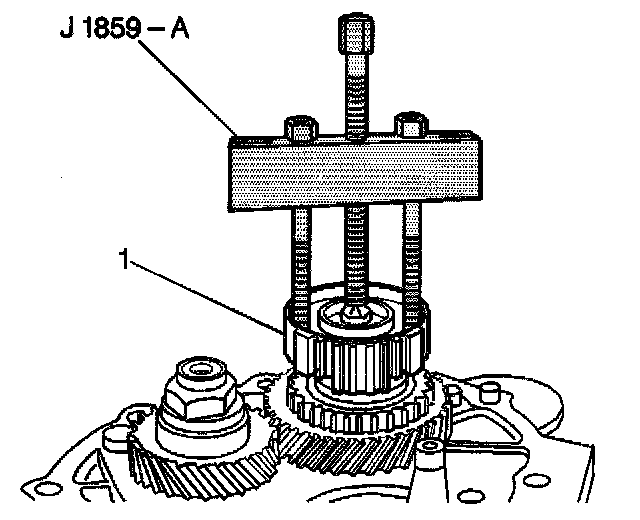 J 1859 – A

1