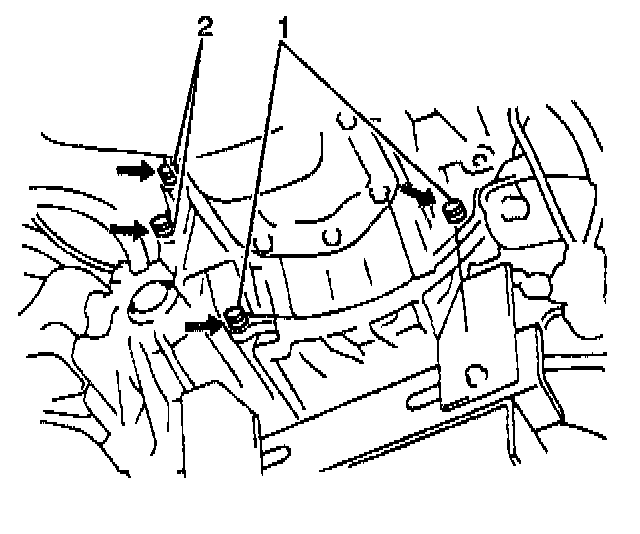 2 1