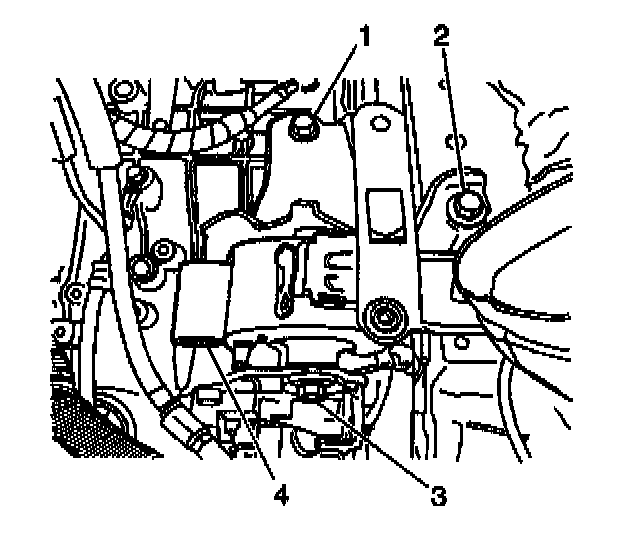 1
2
4
3