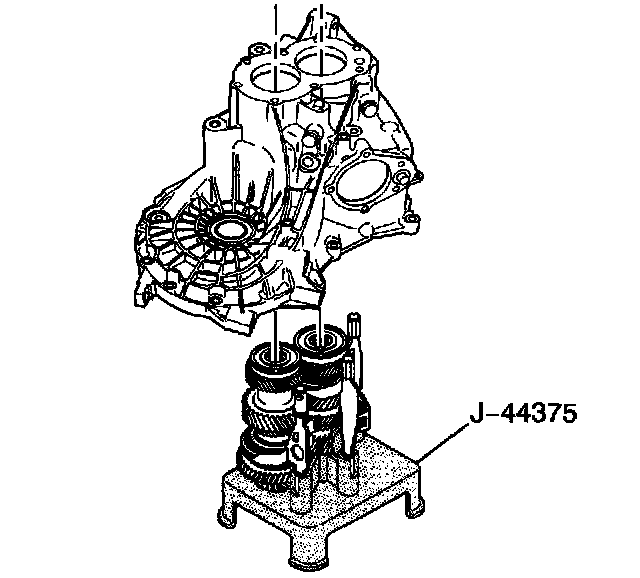 J-44375