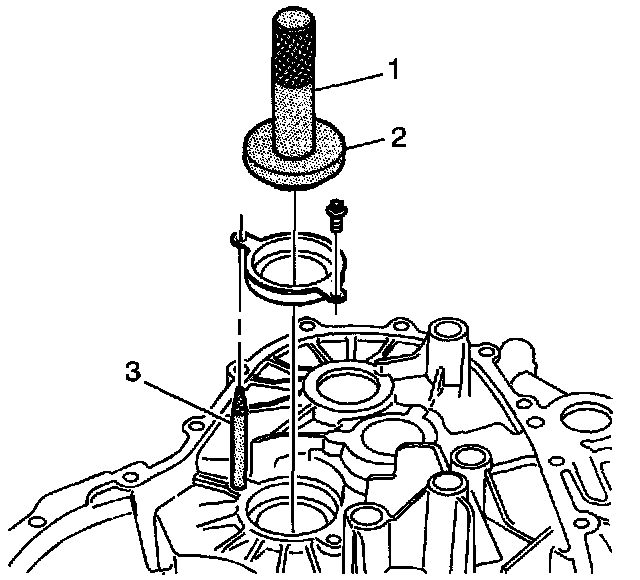 1
2
3