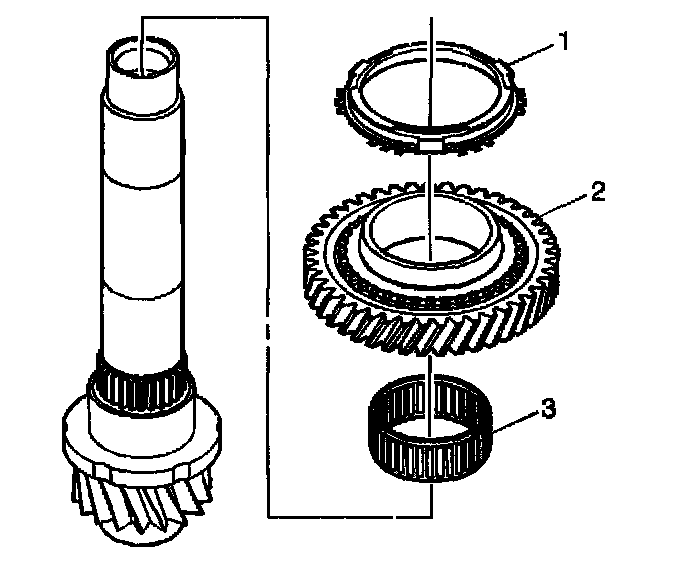 1

2

3