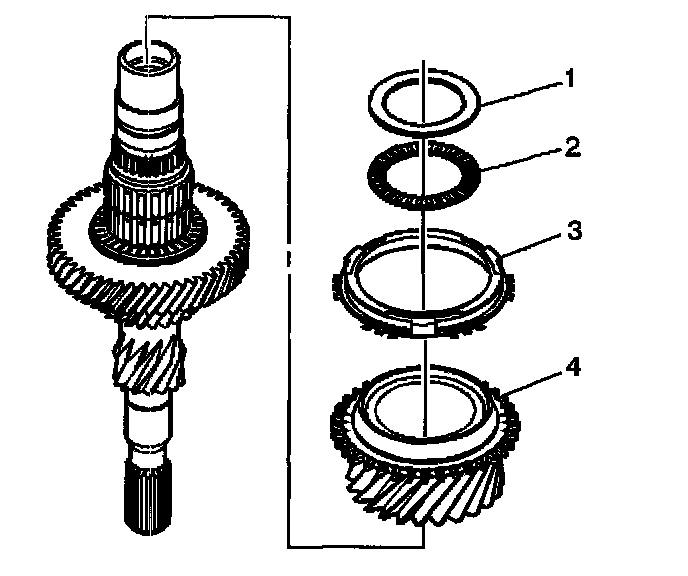 1
2
3
4