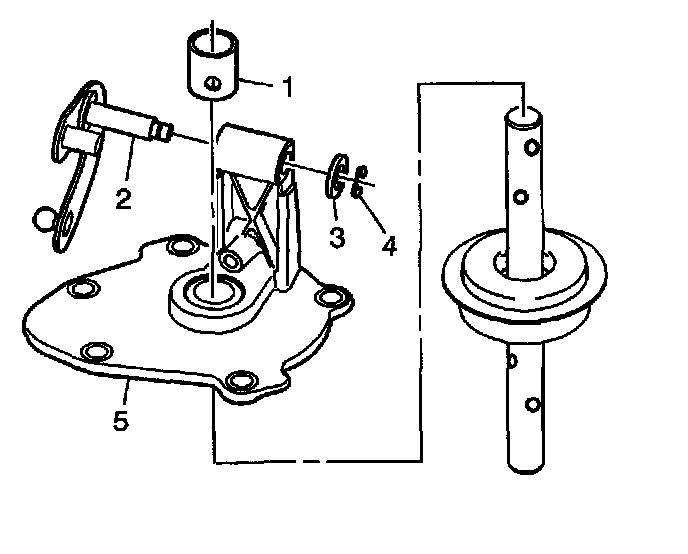 1
2
3
4
5