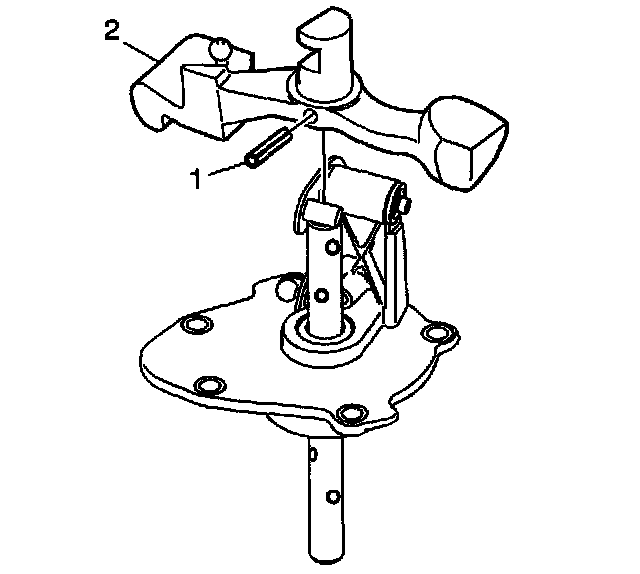 2

1