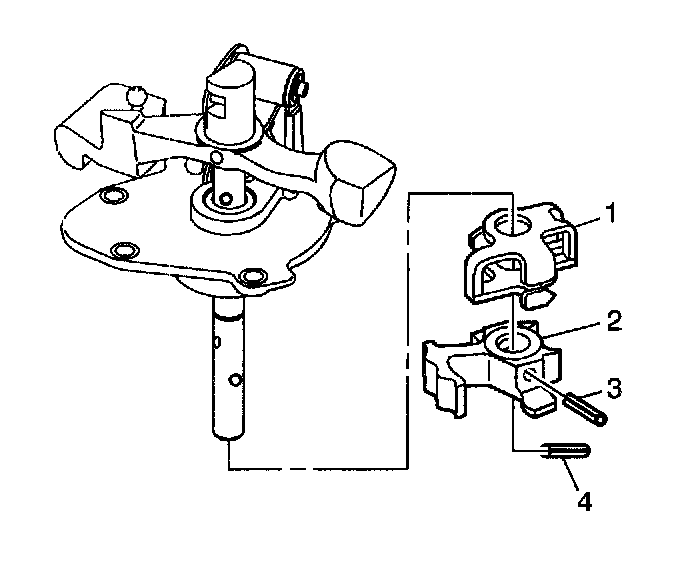 1
2
3
4