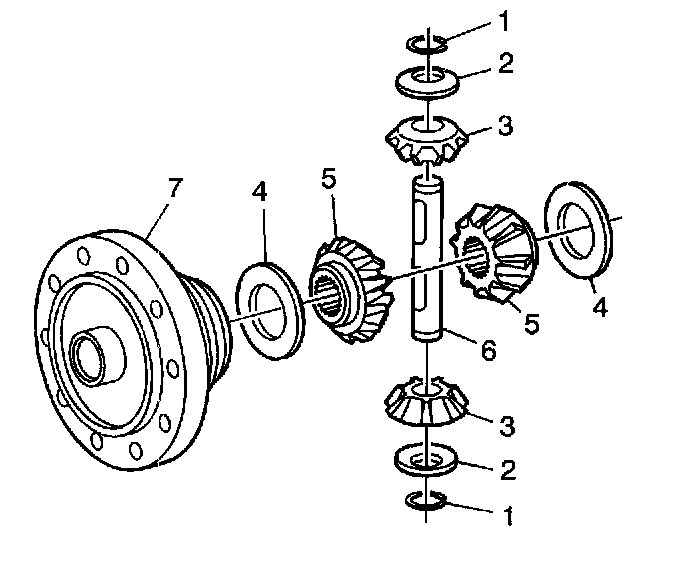 1
2
3
7
4
5
4
5
6
3
2
1