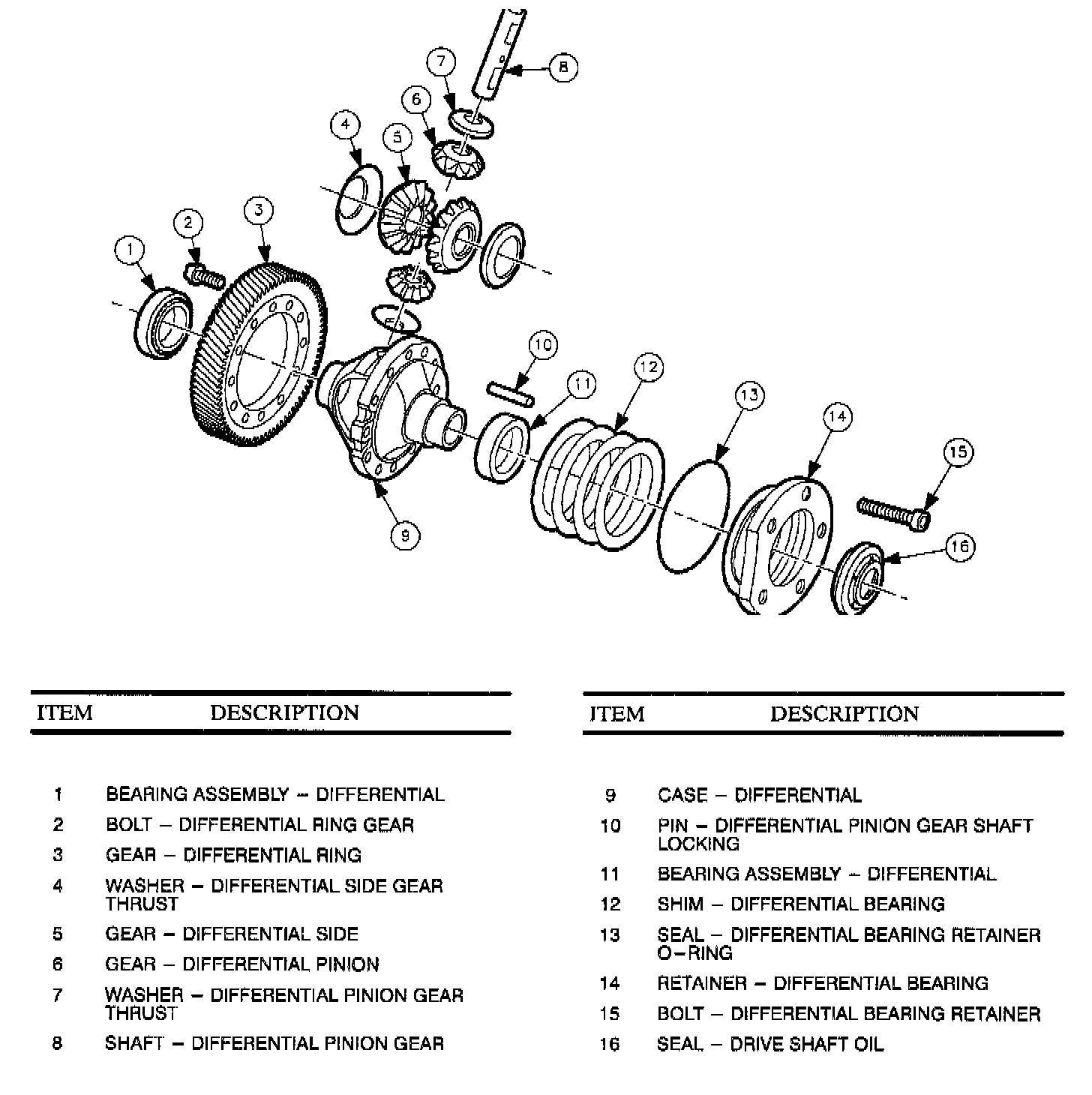 7
8
6
4
5
2
3
1
10
11
12
13
14
15
16
9

| ITEM | DESCRIPTION |
|---|---|
| 1 | BEARING ASSEMBLY – DIFFERENTIAL |
| 2 | BOLT – DIFFERENTIAL RING GEAR |
| 3 | GEAR – DIFFERENTIAL RING |
| 4 | WASHER – DIFFERENTIAL SIDE GEAR THRUST |
| 5 | GEAR – DIFFERENTIAL SIDE |
| 6 | GEAR – DIFFERENTIAL PINION |
| 7 | WASHER – DIFFERENTIAL PINION GEAR THRUST |
| 8 | SHAFT – DIFFERENTIAL PINION GEAR |

| ITEM | DESCRIPTION |
|---|---|
| 9 | CASE – DIFFERENTIAL |
| 10 | PIN – DIFFERENTIAL PINION GEAR SHAFT LOCKING |
| 11 | BEARING ASSEMBLY – DIFFERENTIAL |
| 12 | SHIM – DIFFERENTIAL BEARING |
| 13 | SEAL – DIFFERENTIAL BEARING RETAINER O–RING |
| 14 | RETAINER – DIFFERENTIAL BEARING |
| 15 | BOLT – DIFFERENTIAL BEARING RETAINER |
| 16 | SEAL – DRIVE SHAFT OIL |