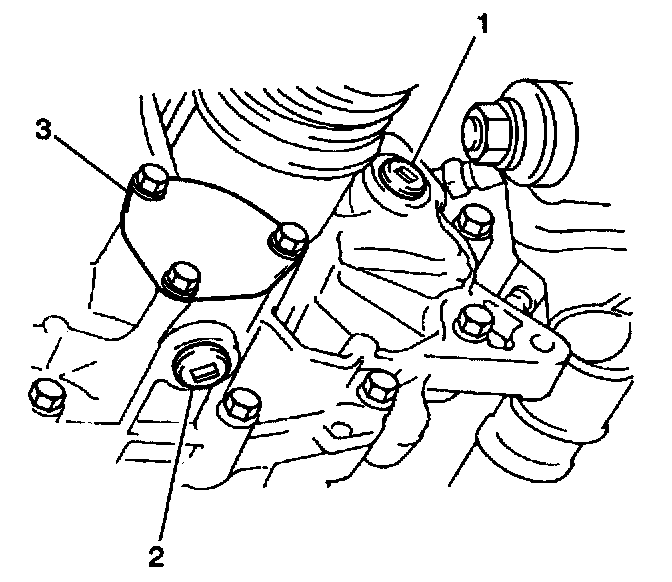 1
3
2