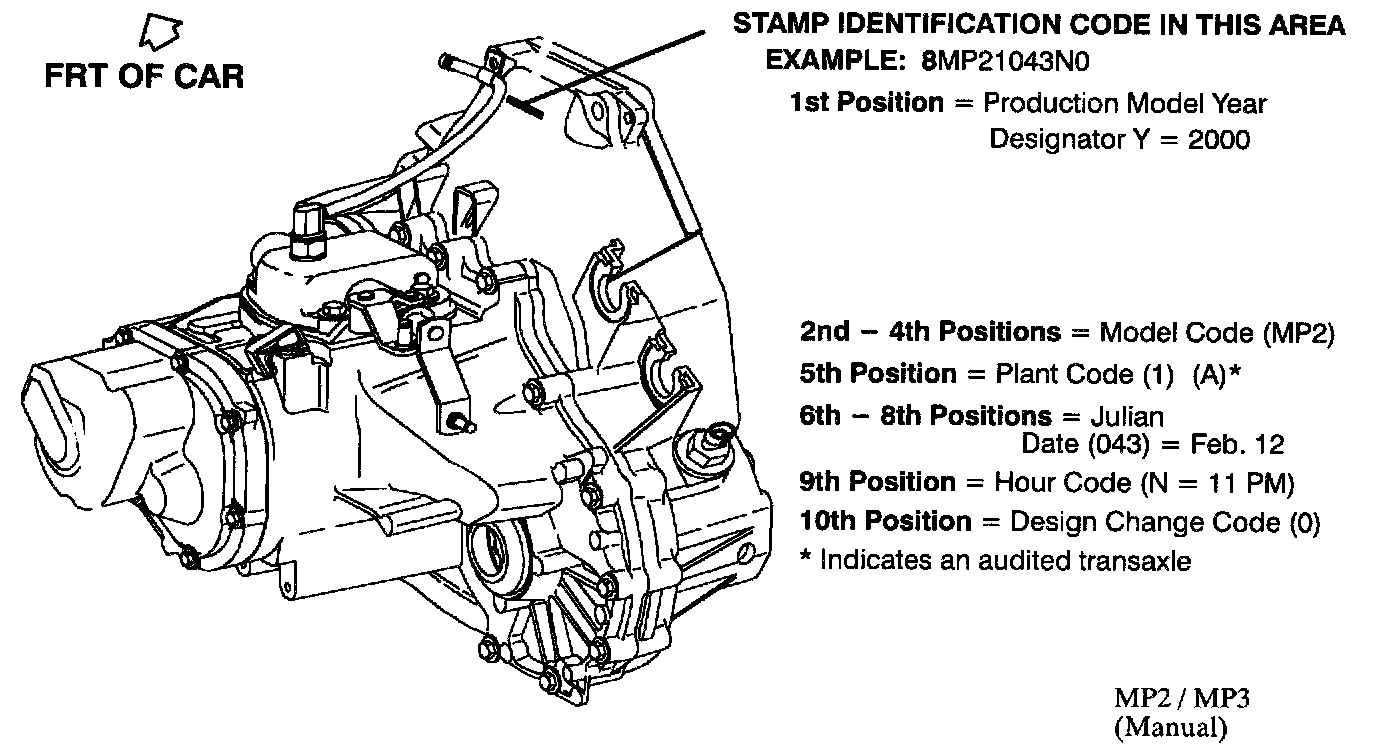 FRT OF CAR

STAMP IDENTIFICATION CODE IN THIS AREA
EXAMPLE: 8MP21043N0
1st Position = Production Model Year Designator Y = 2000

2nd – 4th Positions = Model Code (MP2)
5th Position = Plant Code (1) (A)*
6th – 8th Positions = Julian Date (043) = Feb. 12
9th Position = Hour Code (N = 11 PM)
10th Position = Design Change Code (0)
* Indicates an audited transaxle

MP2 / MP3
(Manual)