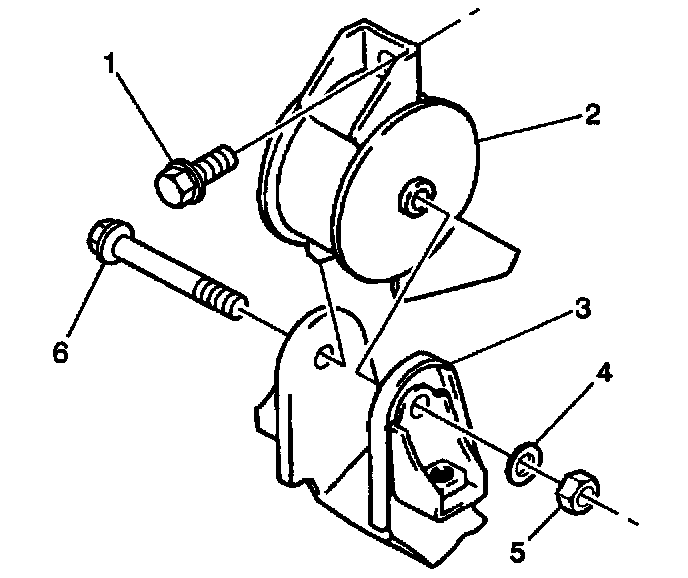 1
2
6
3
4
5