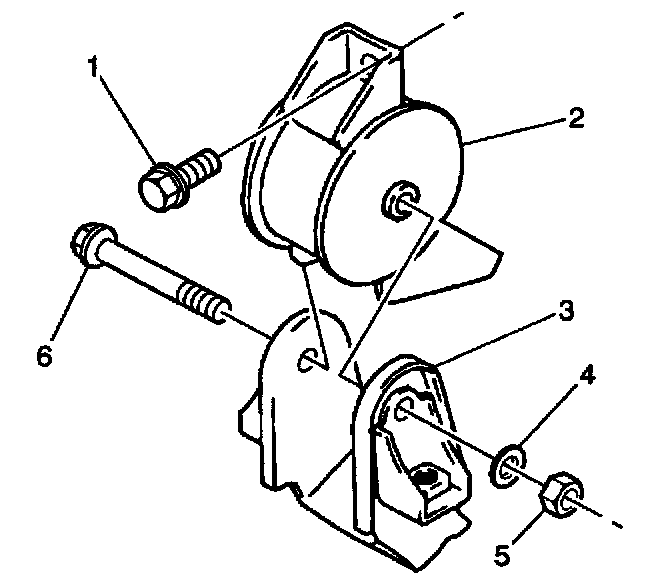 1
2
6
3
4
5