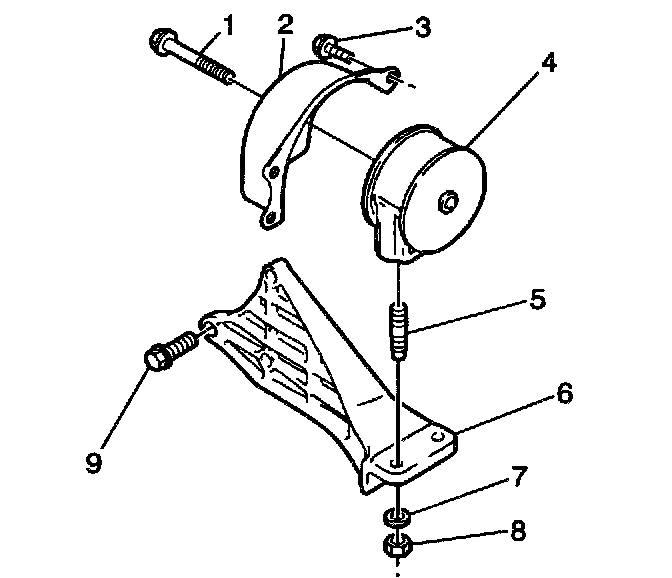 1
2
3
4
5
6
9
7
8