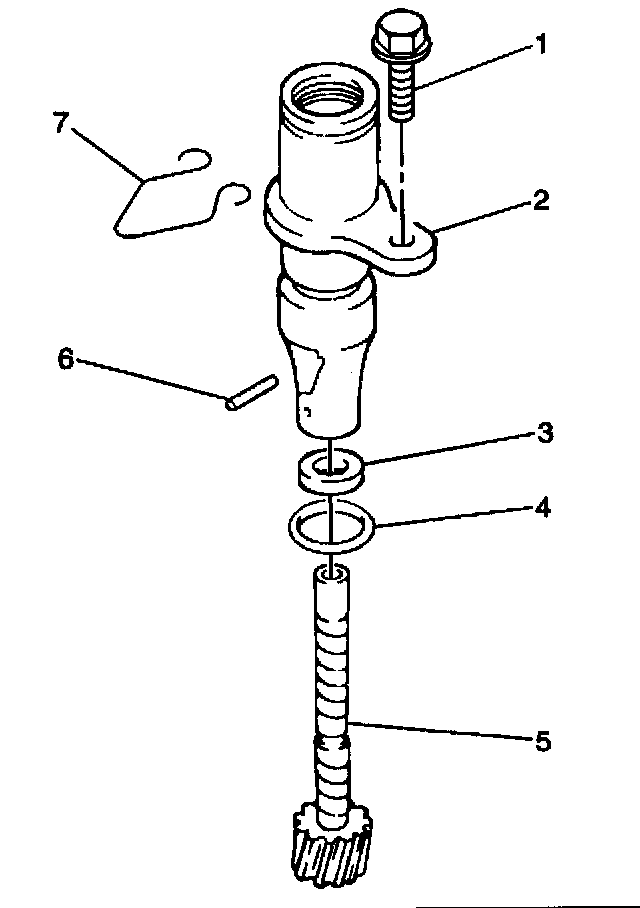 1
7
2
6
3
4
5