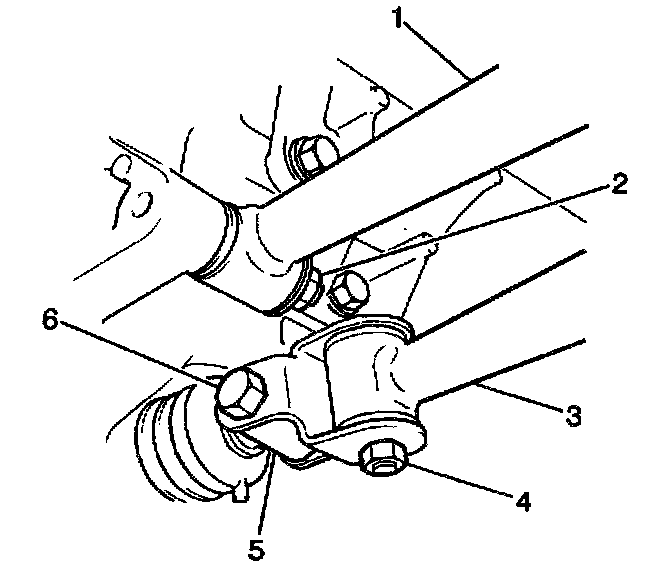 1
2
6
3
4
5