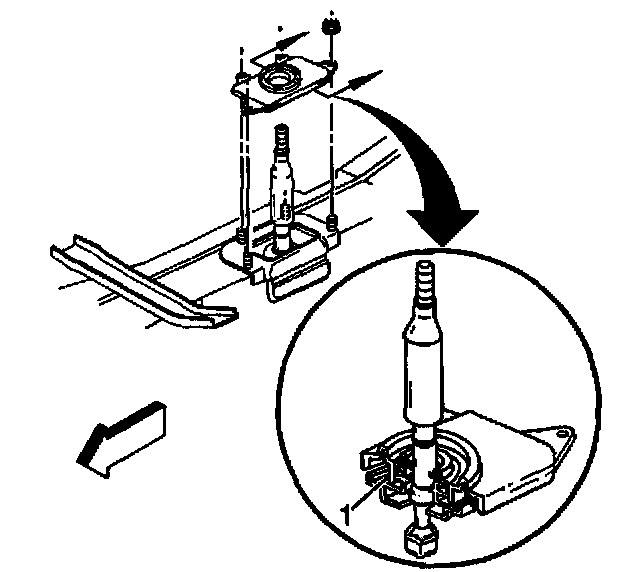 1