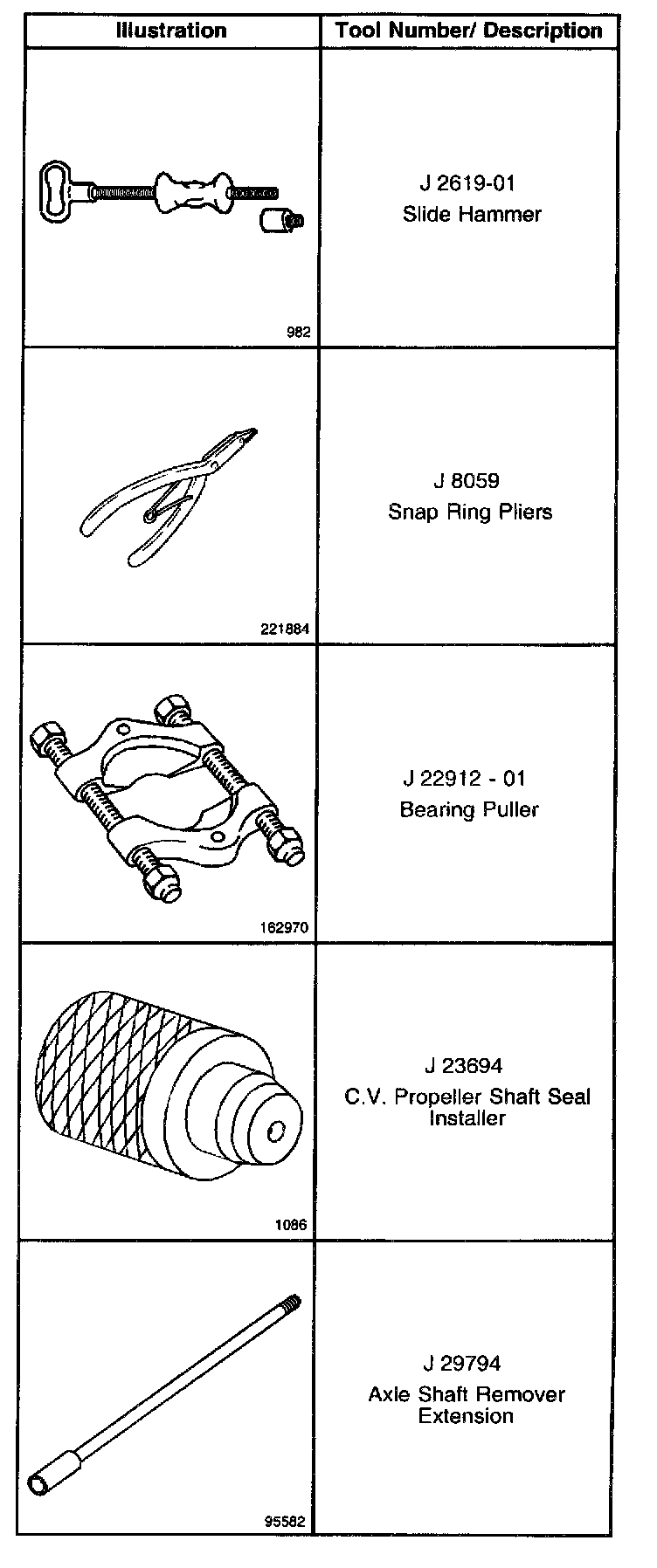 | Illustration | Tool Number/ Description |
|---|---|
| 982 | J 2619-01 Slide Hammer |
| 221884 | J 8059 Snap Ring Pliers |
| 162970 | J 22912 - 01 Bearing Puller |
| 1086 | J 23694 C.V. Propeller Shaft Seal Installer |
| 95582 | J 29794 Axle Shaft Remover Extension |