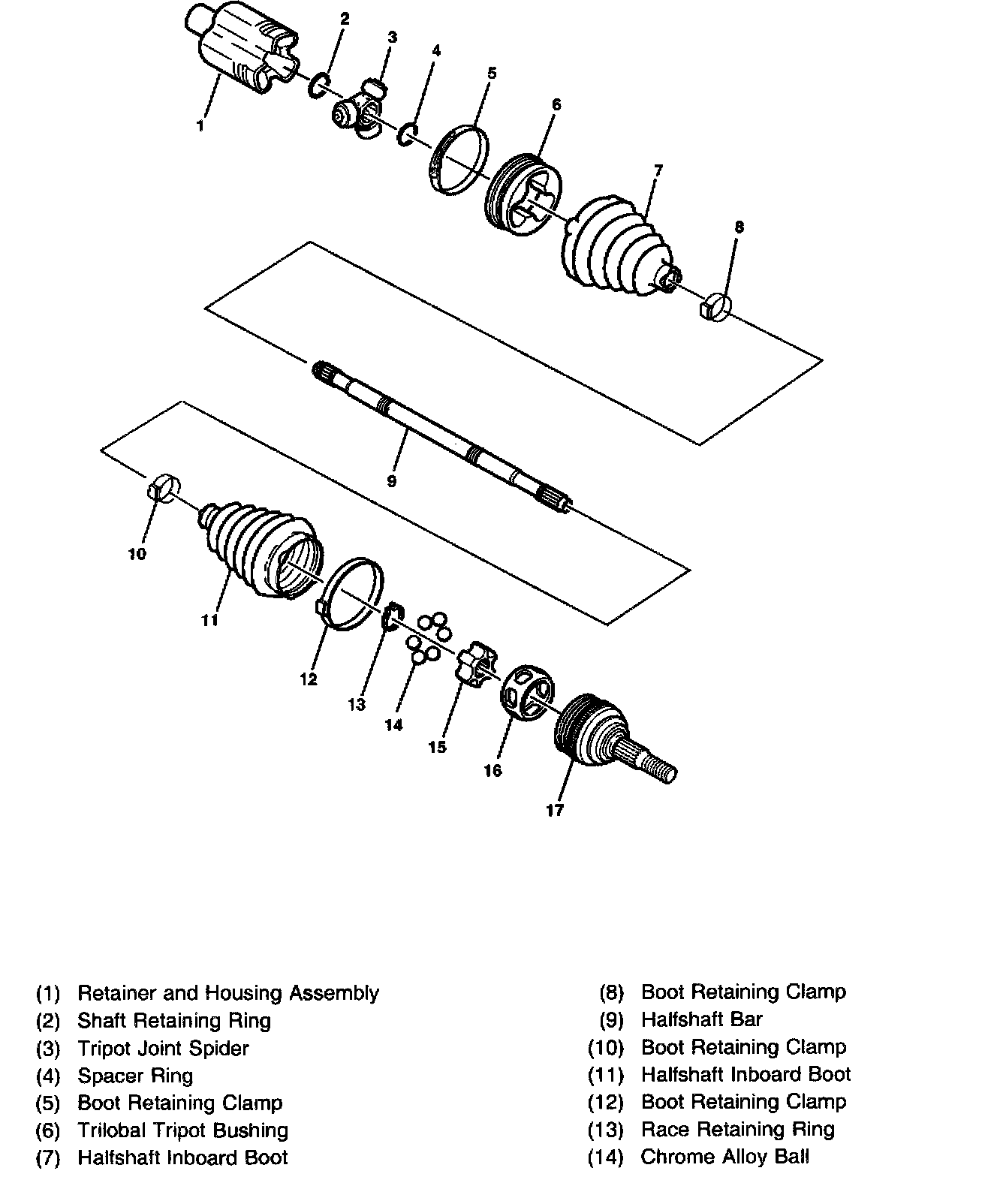 1
2
3
4
5
6
7
8
9
10
11
12
13
14
15
16
17

(1) Retainer and Housing Assembly
(2) Shaft Retaining Ring
(3) Tripot Joint Spider
(4) Spacer Ring
(5) Boot Retaining Clamp
(6) Trilobal Tripot Bushing
(7) Halfshaft Inboard Boot

(8) Boot Retaining Clamp
(9) Halfshaft Bar
(10) Boot Retaining Clamp
(11) Halfshaft Inboard Boot
(12) Boot Retaining Clamp
(13) Race Retaining Ring
(14) Chrome Alloy Ball