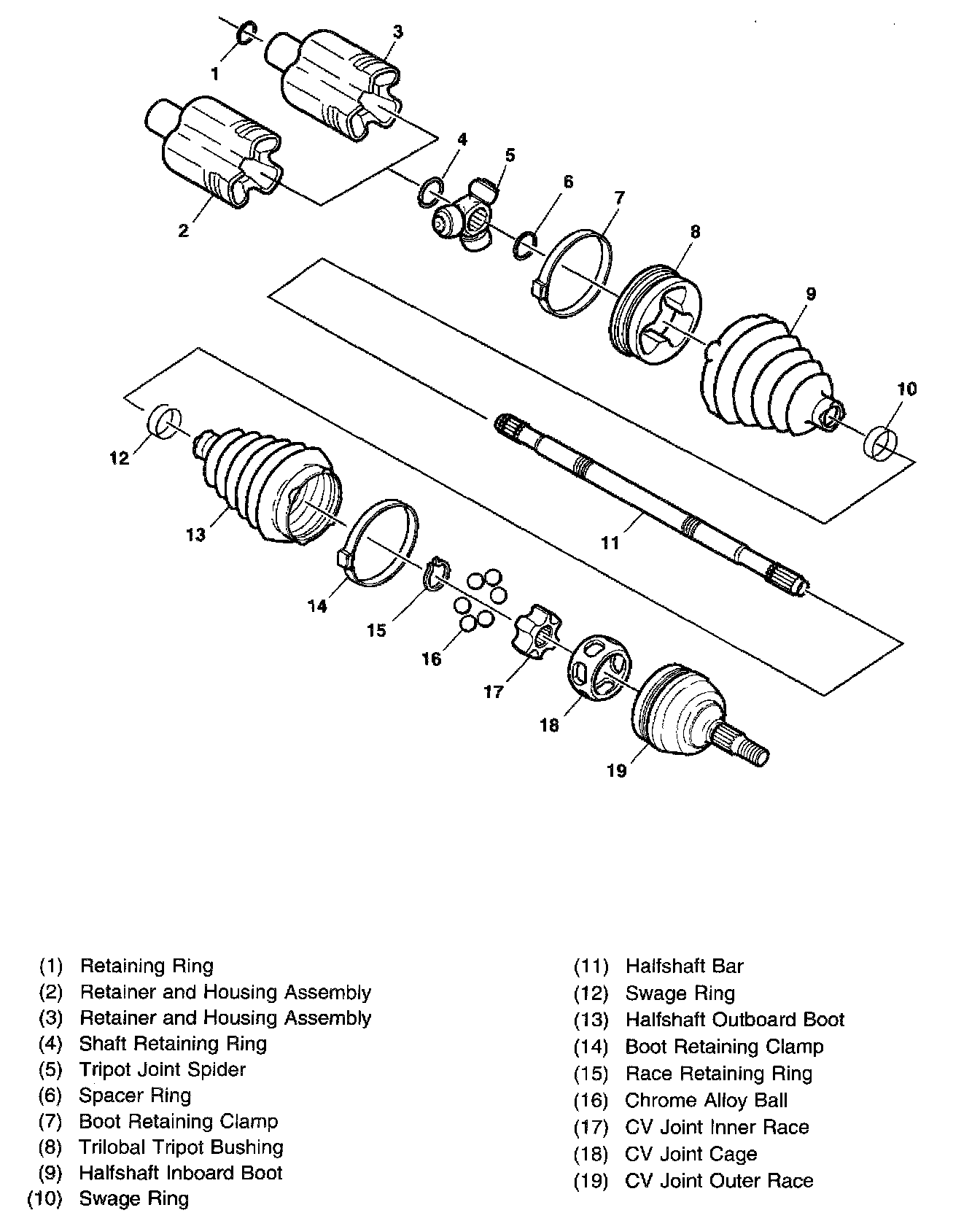 1
3
2
4
5
6
7
8
9
10
12
13
11
14
15
16
17
18
19

(1) Retaining Ring
(2) Retainer and Housing Assembly
(3) Retainer and Housing Assembly
(4) Shaft Retaining Ring
(5) Tripot Joint Spider
(6) Spacer Ring
(7) Boot Retaining Clamp
(8) Trilobal Tripot Bushing
(9) Halfshaft Inboard Boot
(10) Swage Ring

(11) Halfshaft Bar
(12) Swage Ring
(13) Halfshaft Outboard Boot
(14) Boot Retaining Clamp
(15) Race Retaining Ring
(16) Chrome Alloy Ball
(17) CV Joint Inner Race
(18) CV Joint Cage
(19) CV Joint Outer Race