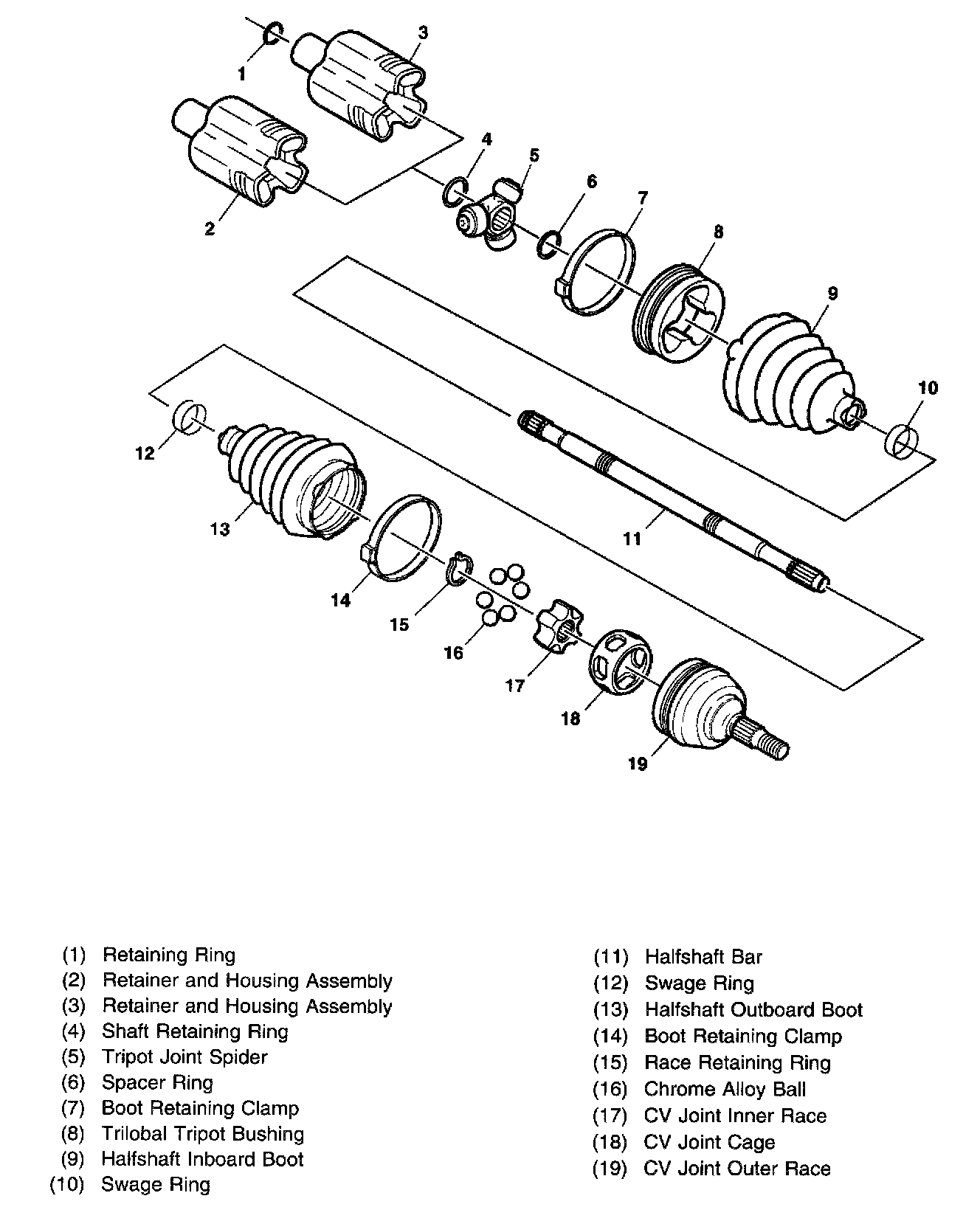 1
3
2
4
5
6
7
8
9
10
12
13
11
14
15
16
17
18
19

(1) Retaining Ring
(2) Retainer and Housing Assembly
(3) Retainer and Housing Assembly
(4) Shaft Retaining Ring
(5) Tripot Joint Spider
(6) Spacer Ring
(7) Boot Retaining Clamp
(8) Trilobal Tripot Bushing
(9) Halfshaft Inboard Boot
(10) Swage Ring

(11) Halfshaft Bar
(12) Swage Ring
(13) Halfshaft Outboard Boot
(14) Boot Retaining Clamp
(15) Race Retaining Ring
(16) Chrome Alloy Ball
(17) CV Joint Inner Race
(18) CV Joint Cage
(19) CV Joint Outer Race