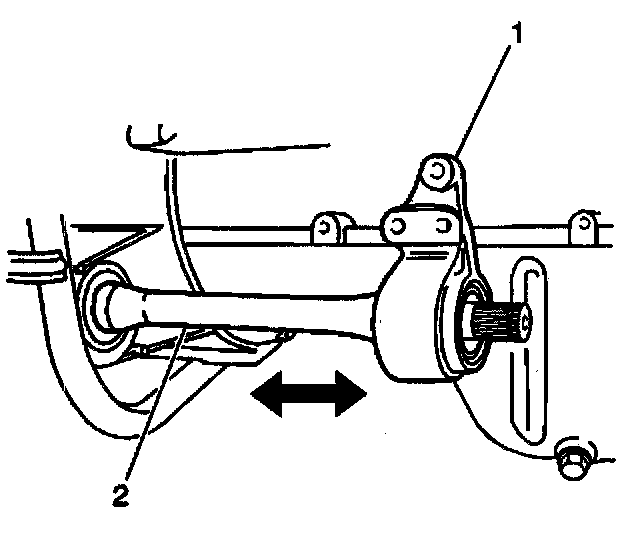 1

2