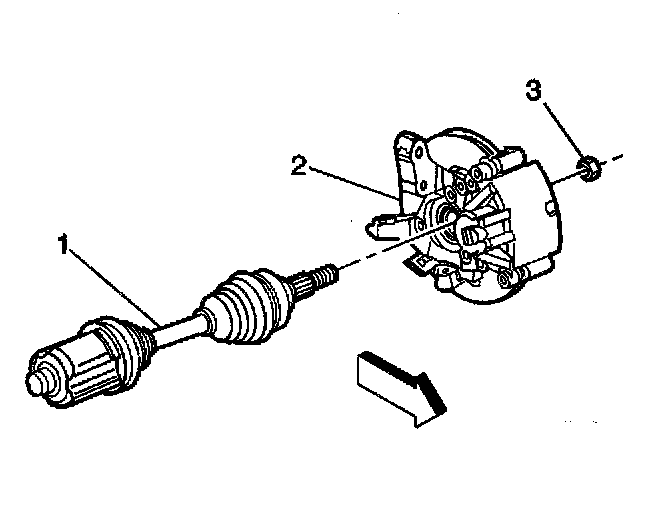 3
2
1