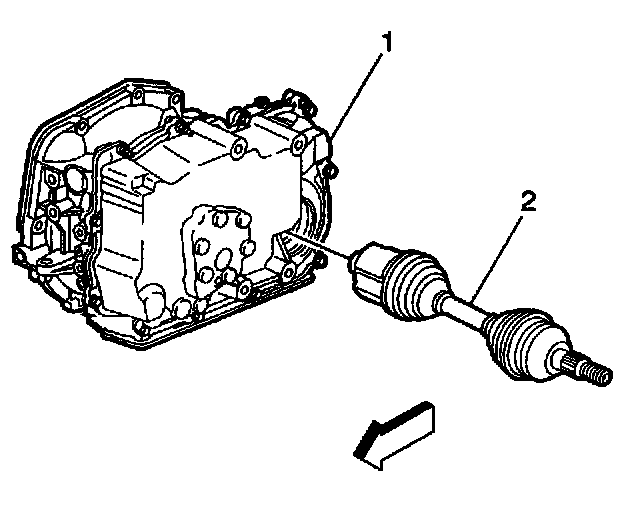 1

2