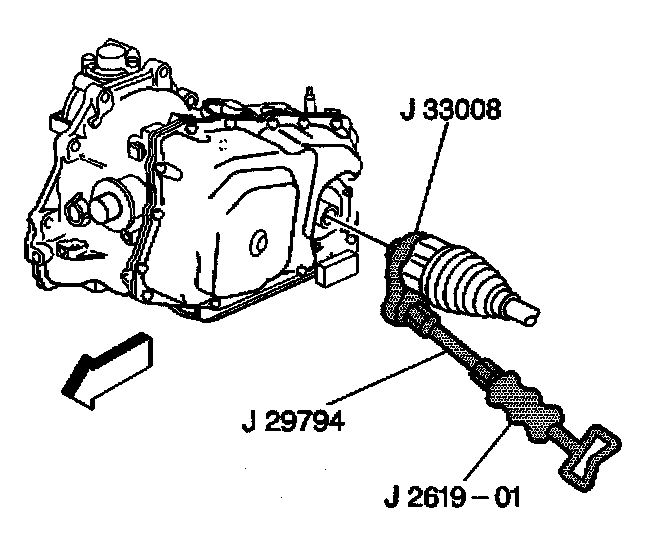 J 33008

J 29794

J 2619 – 01