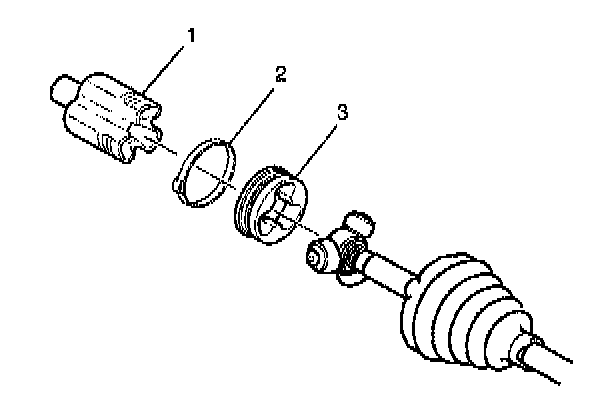 1
2
3