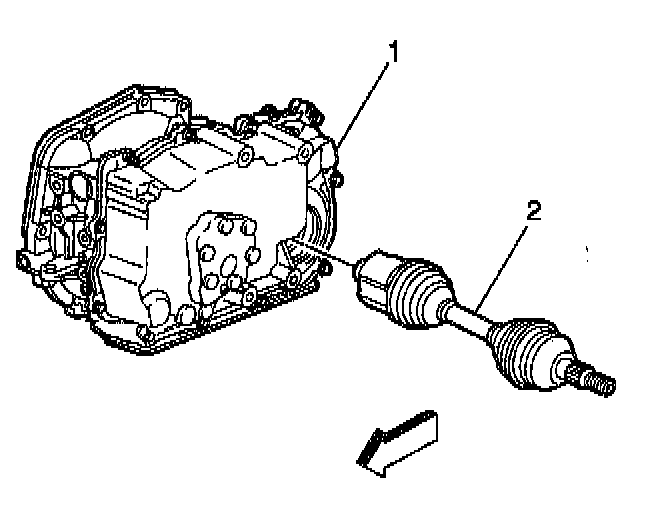 1
2