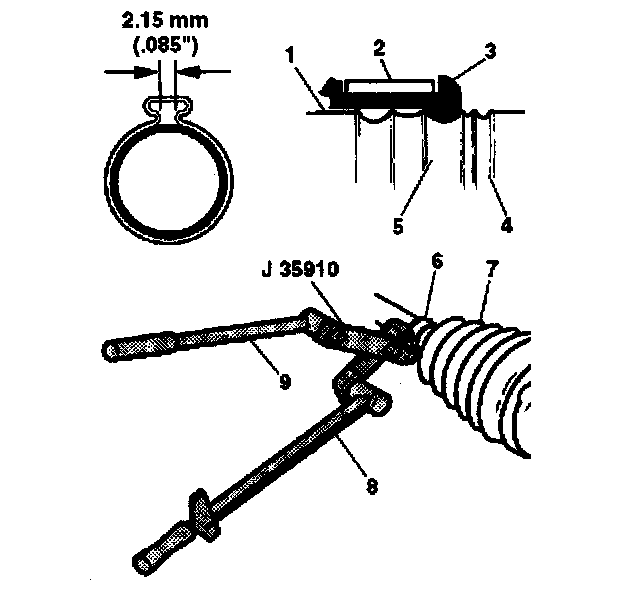 2.15 mm
(.085")

1
2
3
5
4

J 35910
6
7
9
8