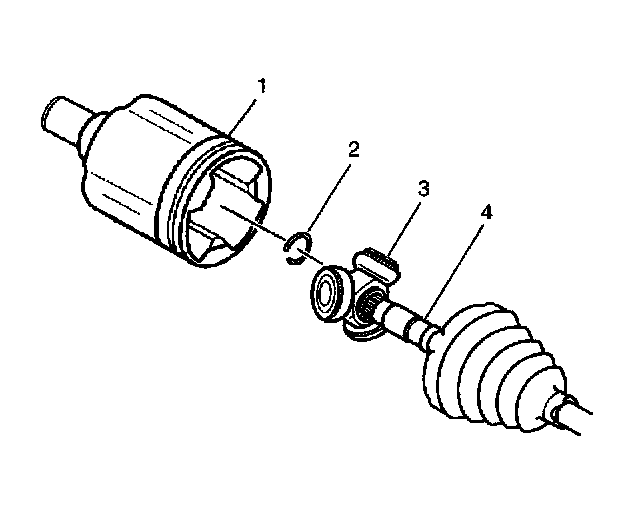 1
2
3
4