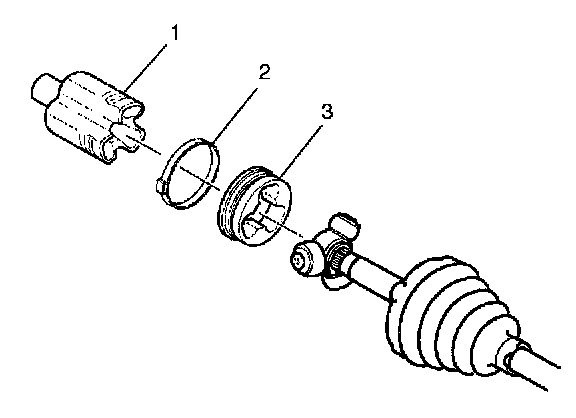 1
2
3